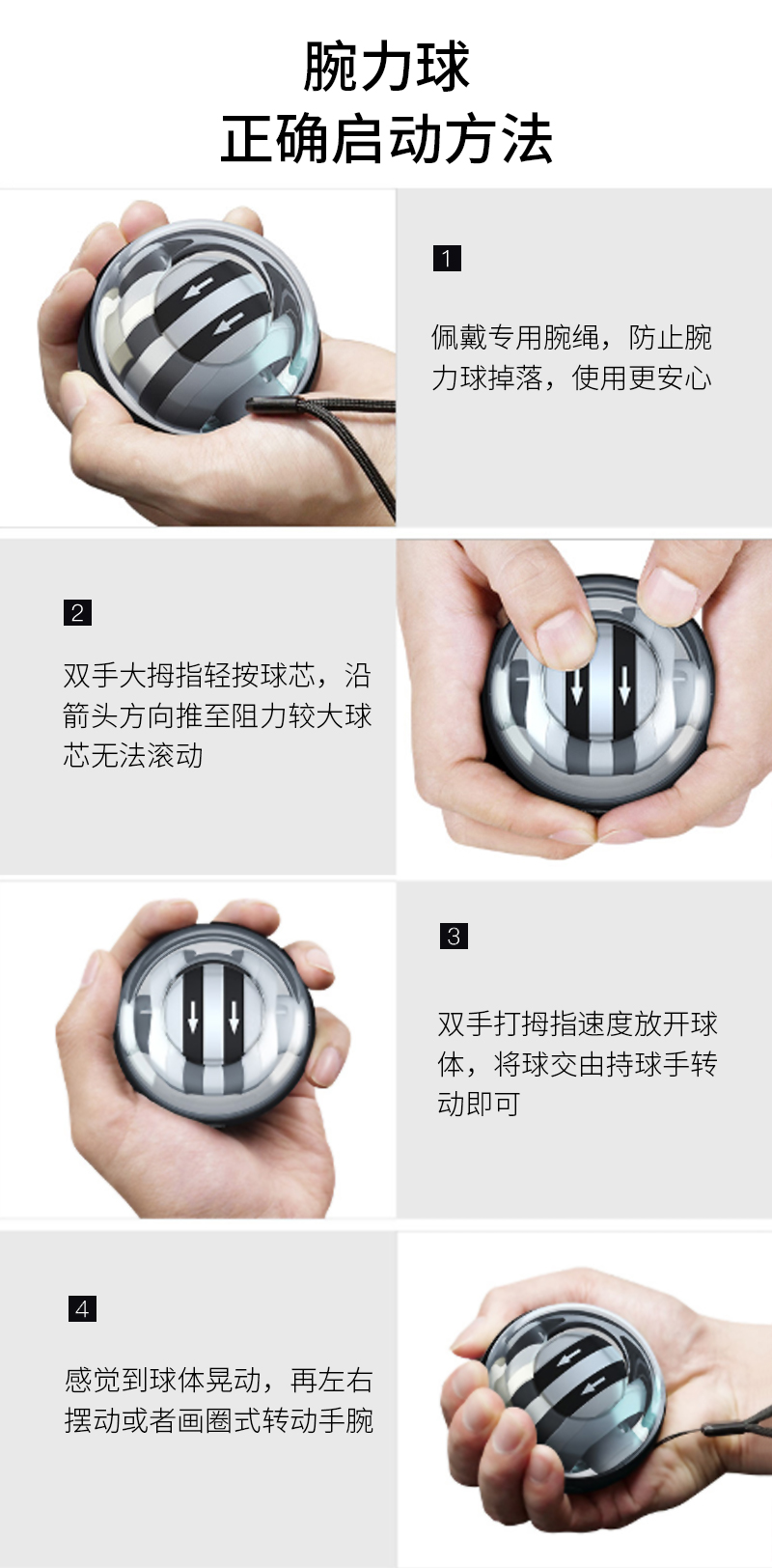 腕力球
正确启动方法

1

佩戴专用腕绳，防止腕力球掉落，使用更安心

2

双手大拇指轻按球芯，沿箭头方向推至阻力较大球芯无法滚动

3

双手打拇指速度放开球体，将球交由持球手转动即可

4

感觉到球体晃动，再左右摆动或者画圈式转动手腕