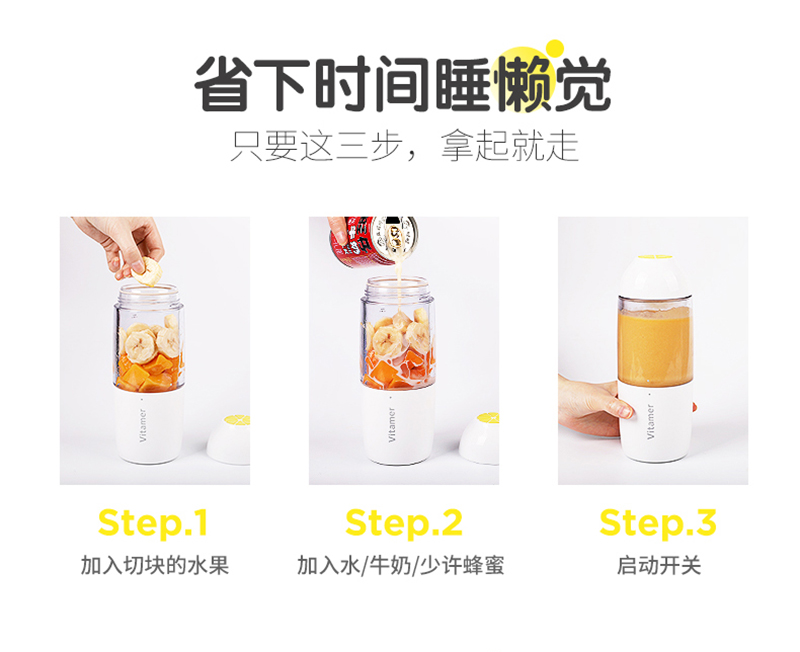 省下时间睡懒觉
只要这三步，拿起就走

Vitamer

Vitamer

Vitamer

Step.1
加入切块的水果

Step.2
加入水/牛奶/少许蜂蜜

Step.3
启动开关